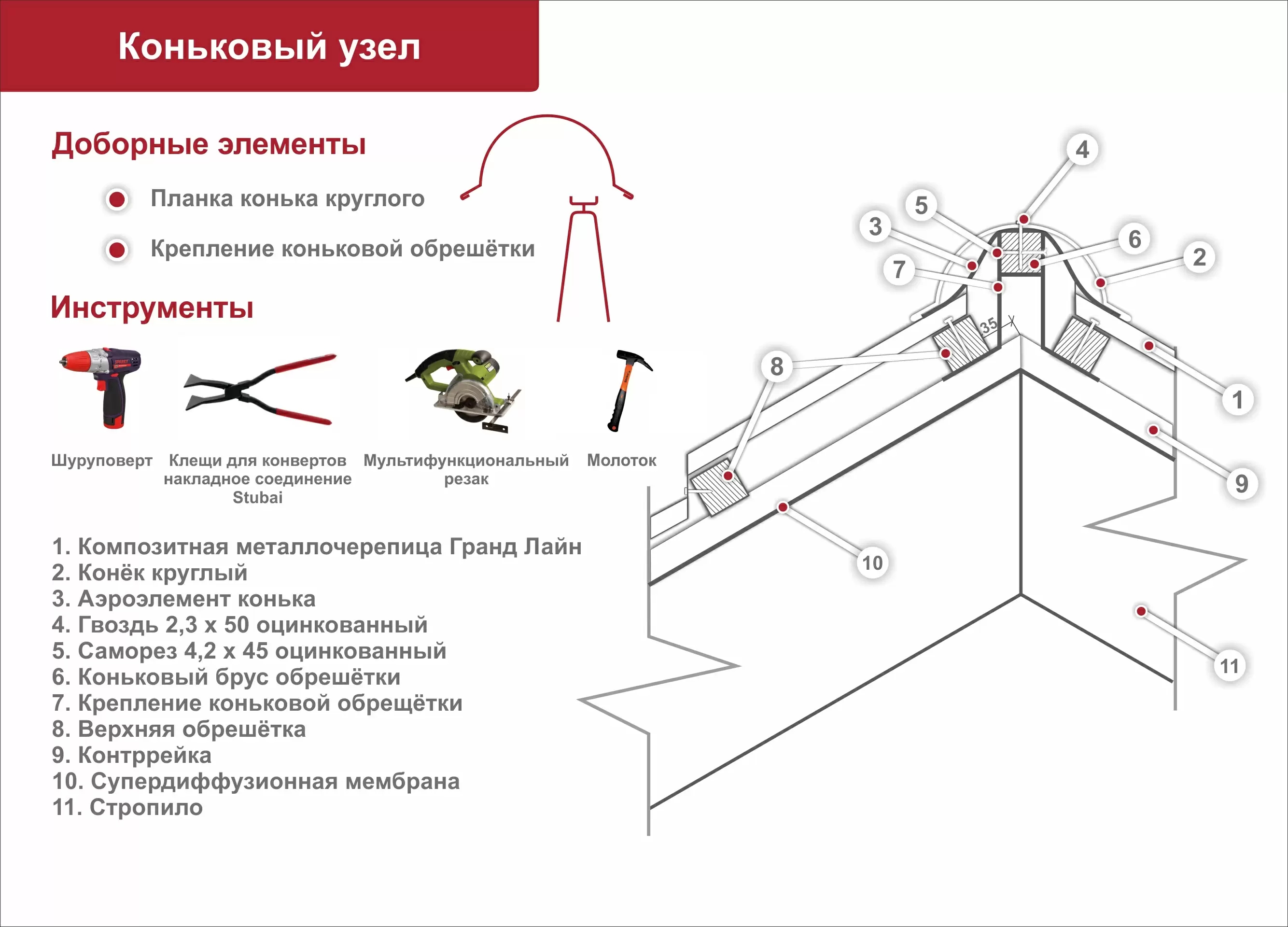 Коньковый узел

Доборные элементы

Планка конька круглого

Крепление коньковой обрешётки

Инструменты

Шуруповерт

Клещи для конвертов накладное соединение Stubai

Мультифункциональный резак

Молоток

1. Композитная металлочерепица Гранд Лайн
2. Конёк круглый
3. Аэроэлемент конька
4. Гвоздь 2,3 x 50 оцинкованный
5. Саморез 4,2 x 45 оцинкованный
6. Коньковый брус обрешётки
7. Крепление коньковой обрещётки
8. Верхняя обрешётка
9. Контррейка
10. Супердиффузионная мембрана
11. Стропило

4
5
3
6
2
7
35
8
1
9
10
11